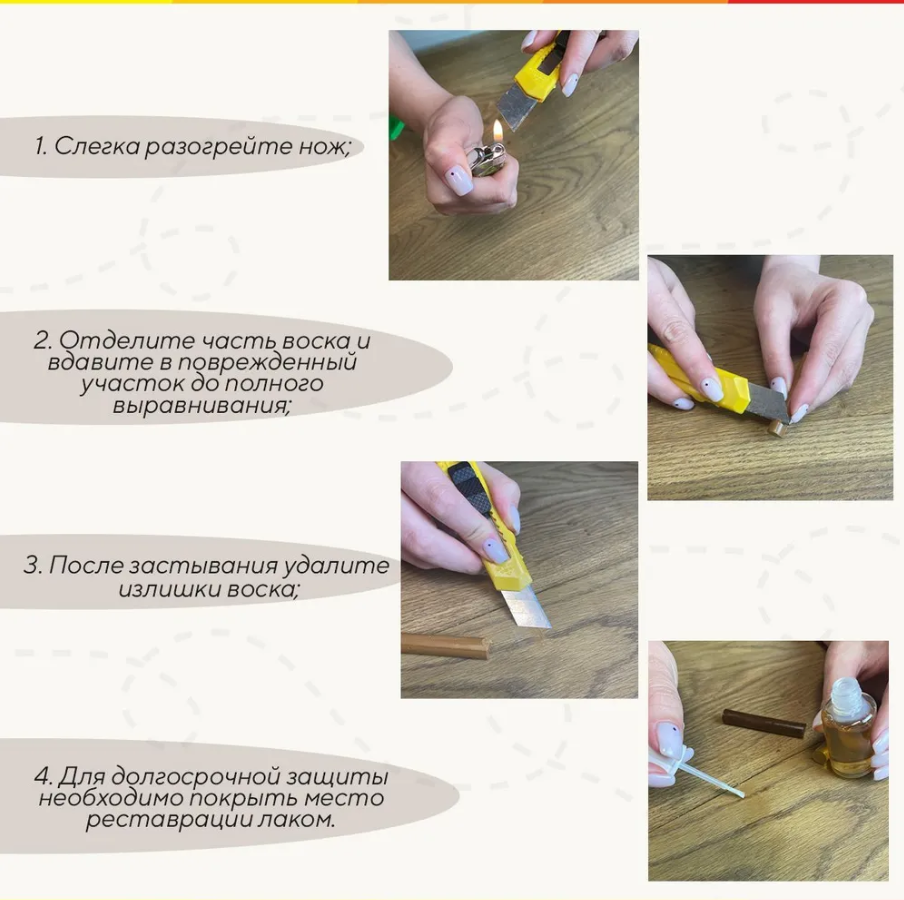 1. Слегка разогрейте нож;

2. Отделите часть воска и вдавите в поврежденный участок до полного выравнивания;

3. После застывания удалите излишки воска;

4. Для долгосрочной защиты необходимо покрыть место реставрации лаком.